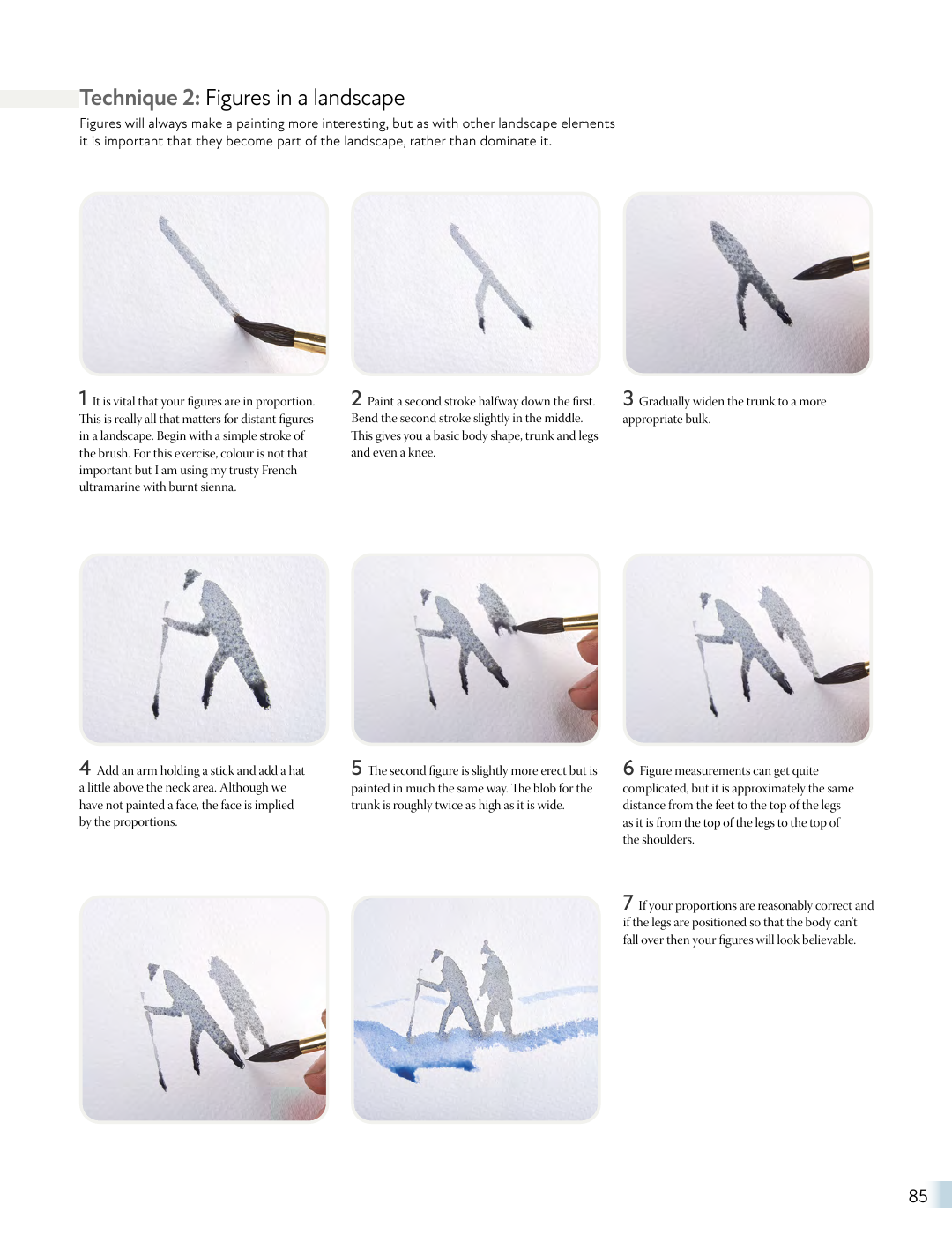 Technique 2: Figures in a landscape

Figures will always make a painting more interesting, but as with other landscape elements it is important that they become part of the landscape, rather than dominate it.

1 It is vital that your figures are in proportion. This is really all that matters for distant figures in a landscape. Begin with a simple stroke of the brush. For this exercise, colour is not that important but I am using my trusty French ultramarine with burnt sienna.

2 Paint a second stroke halfway down the first. Bend the second stroke slightly in the middle. This gives you a basic body shape, trunk and legs and even a knee.

3 Gradually widen the trunk to a more appropriate bulk.

4 Add an arm holding a stick and add a hat a little above the neck area. Although we have not painted a face, the face is implied by the proportions.

5 The second figure is slightly more erect but is painted in much the same way. The blob for the trunk is roughly twice as high as it is wide.

6 Figure measurements can get quite complicated, but it is approximately the same distance from the feet to the top of the legs as it is from the top of the legs to the top of the shoulders.

7 If your proportions are reasonably correct and if the legs are positioned so that the body can't fall over then your figures will look believable.

85