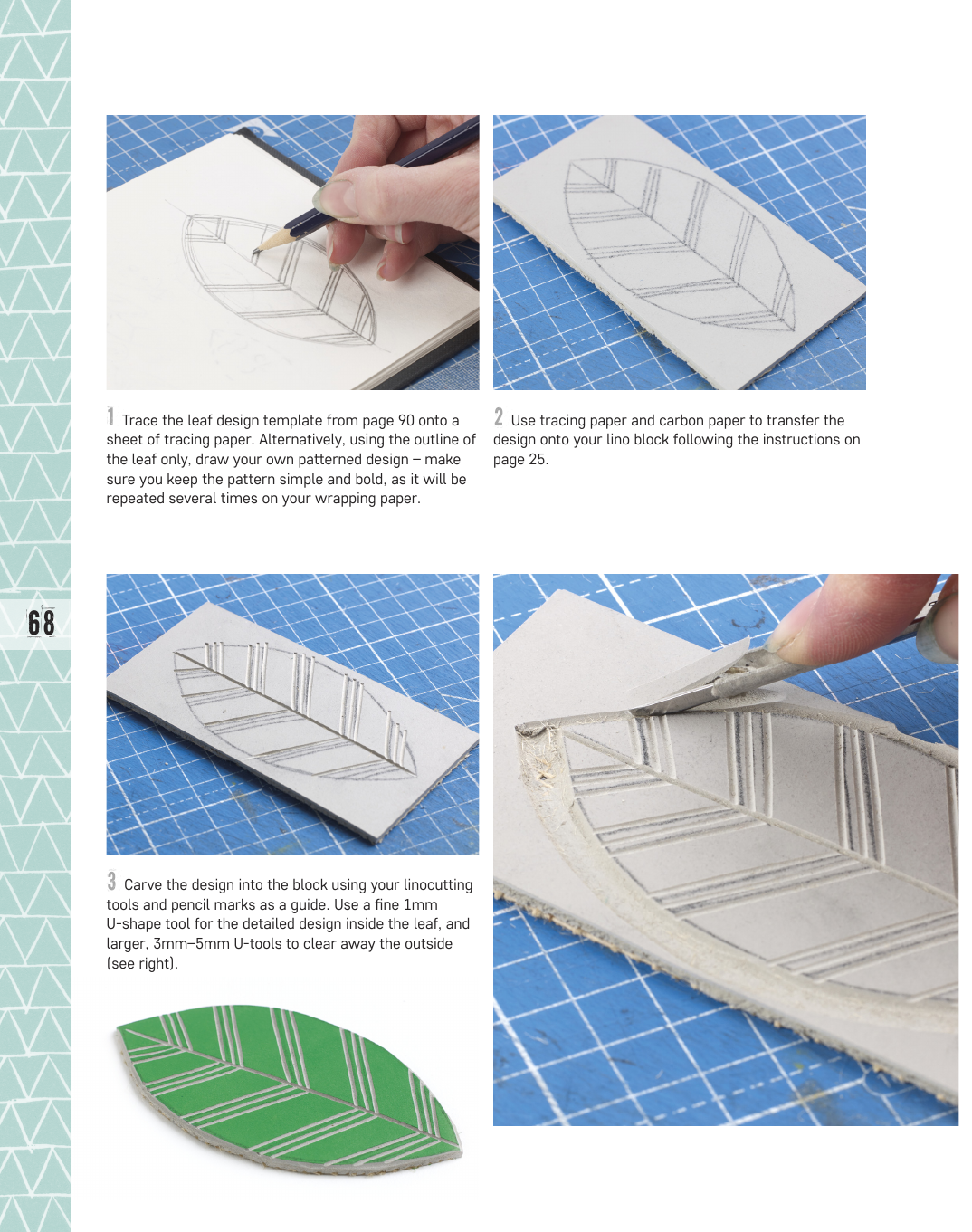 1 Trace the leaf design template from page 90 onto a sheet of tracing paper. Alternatively, using the outline of the leaf only, draw your own patterned design – make sure you keep the pattern simple and bold, as it will be repeated several times on your wrapping paper.

2 Use tracing paper and carbon paper to transfer the design onto your lino block following the instructions on page 25.

68

3 Carve the design into the block using your linocutting tools and pencil marks as a guide. Use a fine 1mm U-shape tool for the detailed design inside the leaf, and larger, 3mm–5mm U-tools to clear away the outside (see right).